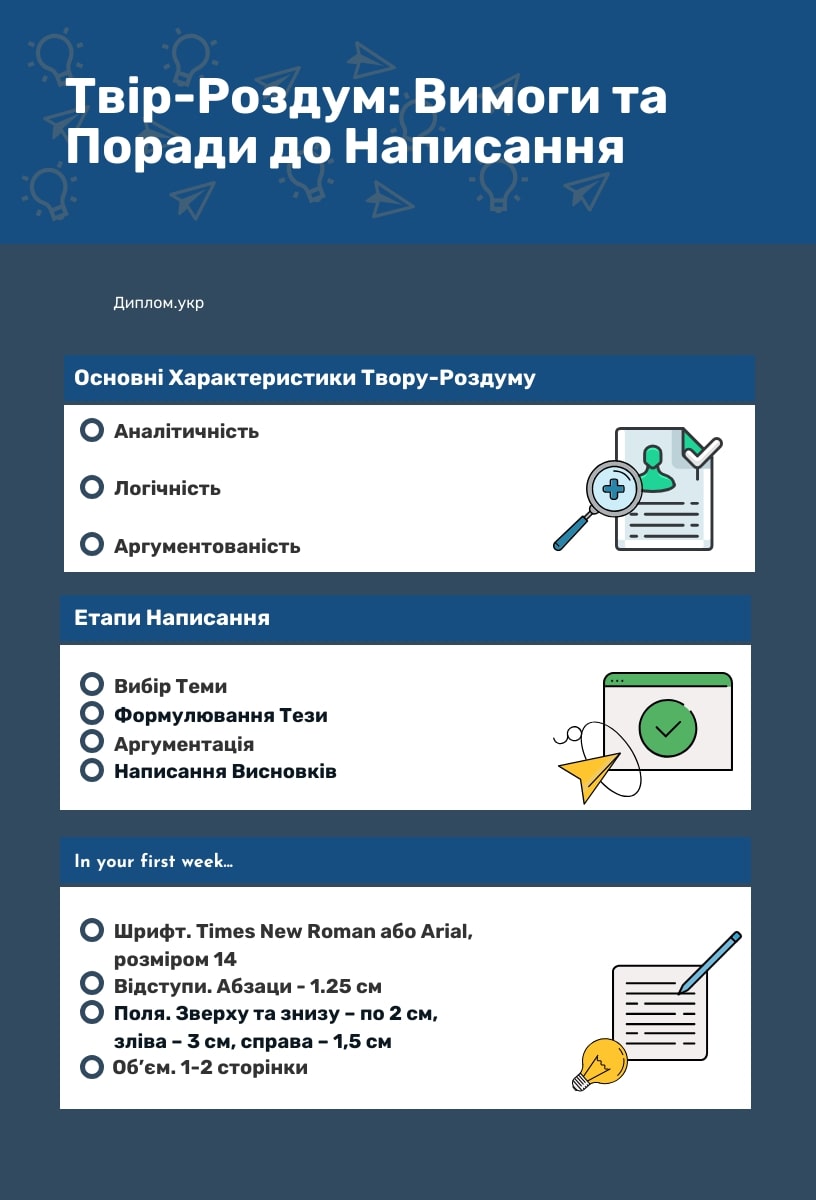 Твір-Роздум: Вимоги та Поради до Написання

Диплом.укр

Основні Характеристики Твору-Роздуму

Аналітичність

Логічність

Аргументованість

Етапи Написання

Вибір Теми
Формулювання Тези
Аргументація
Написання Висновків

In your first week...

Шрифт. Times New Roman або Arial, розміром 14
Відступи. Абзаци - 1.25 см
Поля. Зверху та знизу – по 2 см, зліва – 3 см, справа – 1,5 см
Об'єм. 1-2 сторінки